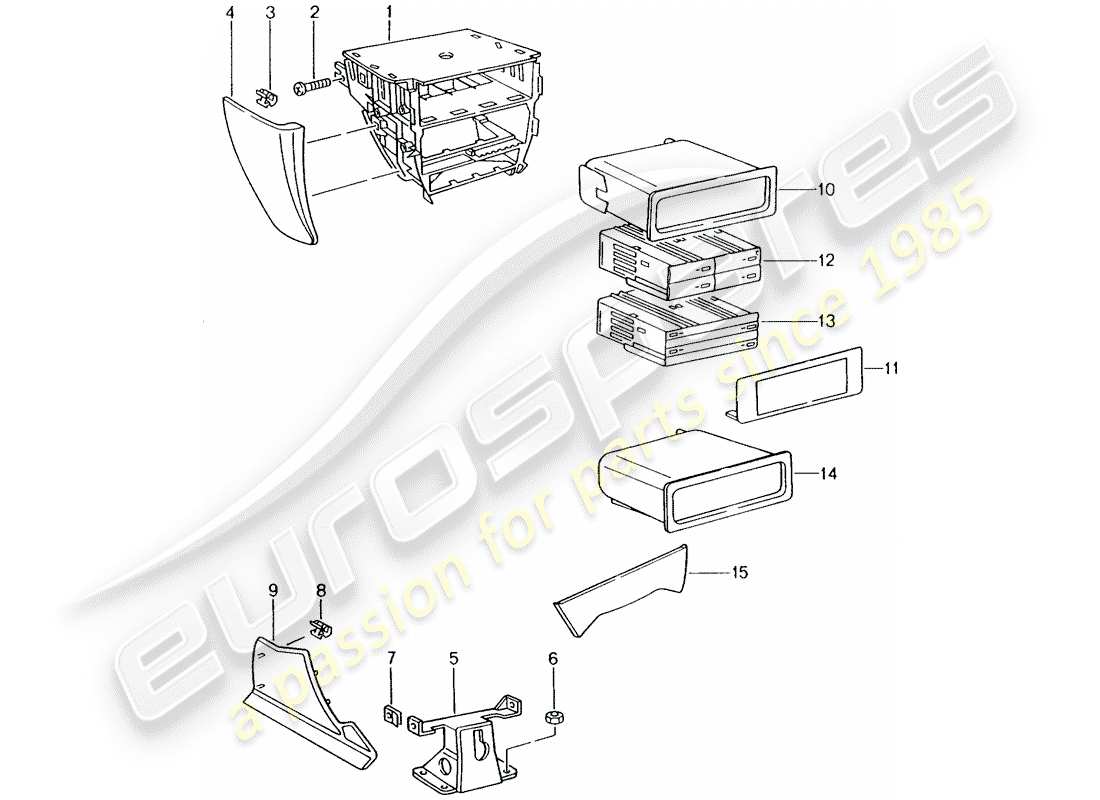 4
3
2
1
10
12
13
11
14
15
9
8
7
5
6
eurospares
a passion for parts since 1985