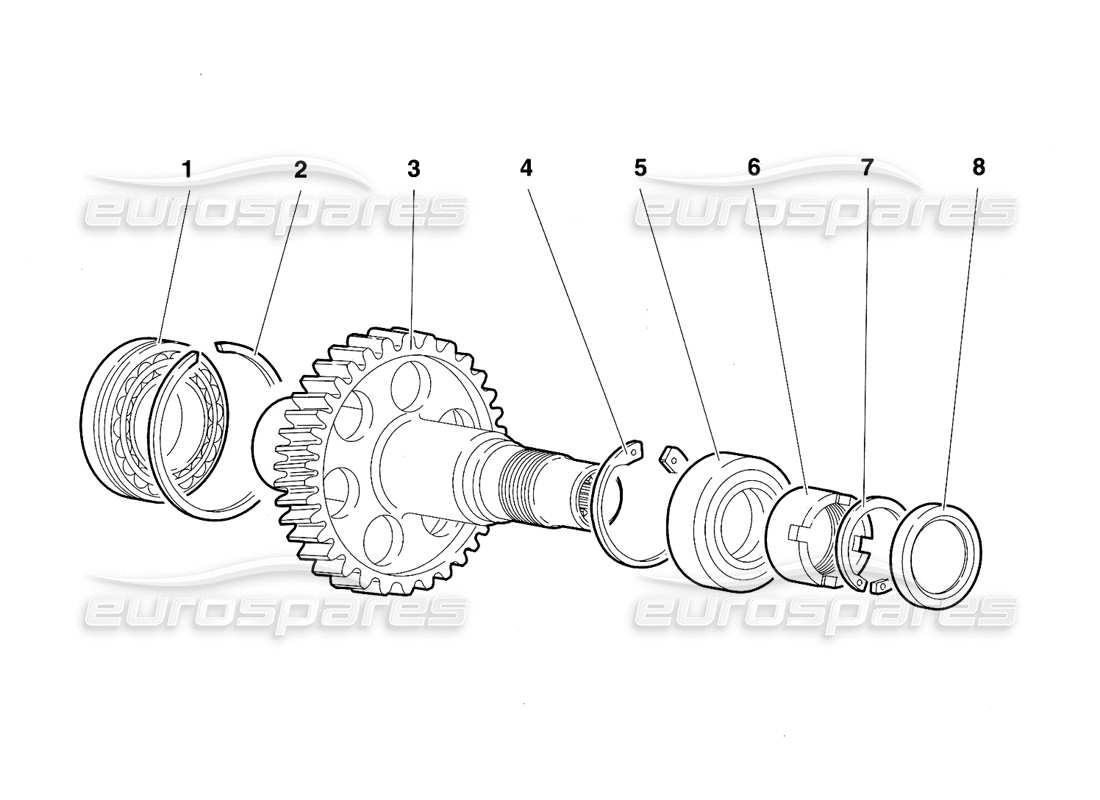 1 2 3 4 5 6 7 8

eurospares eurospares

eurospares eurospares