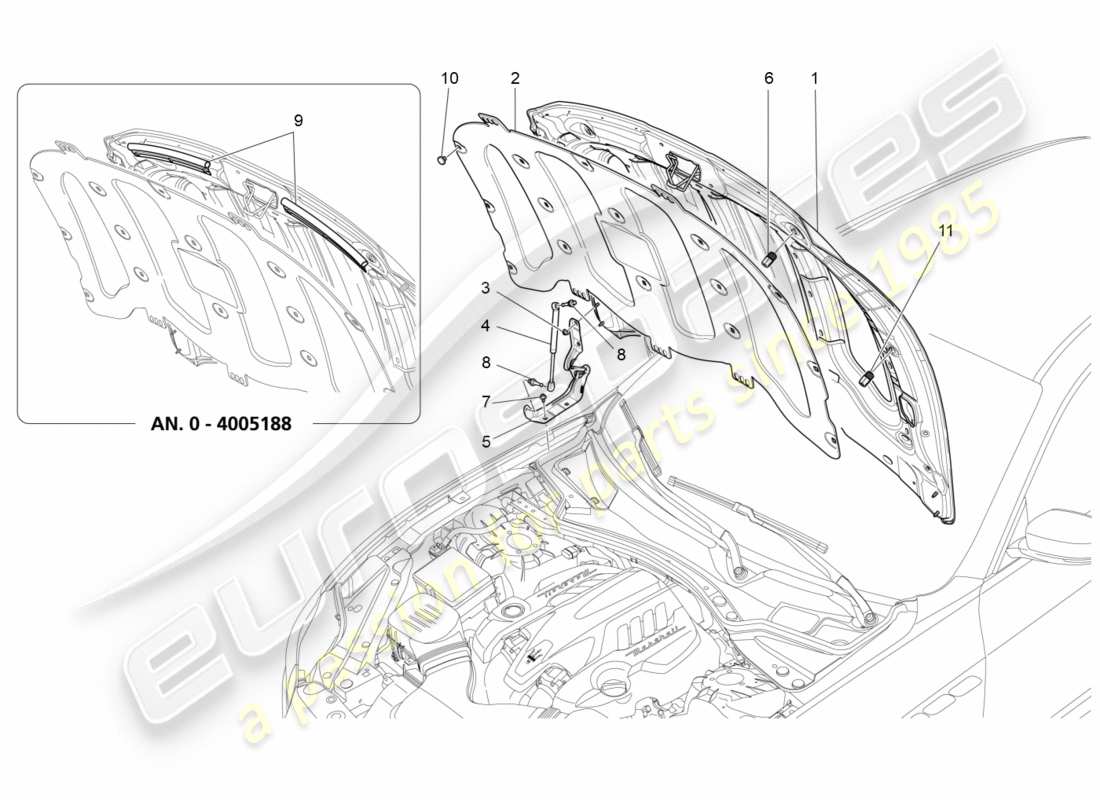 9

AN. 0 - 4005188

10
2
6
1
11
3
4
8
8
7
5

eurospares
a passion for parts since 1985