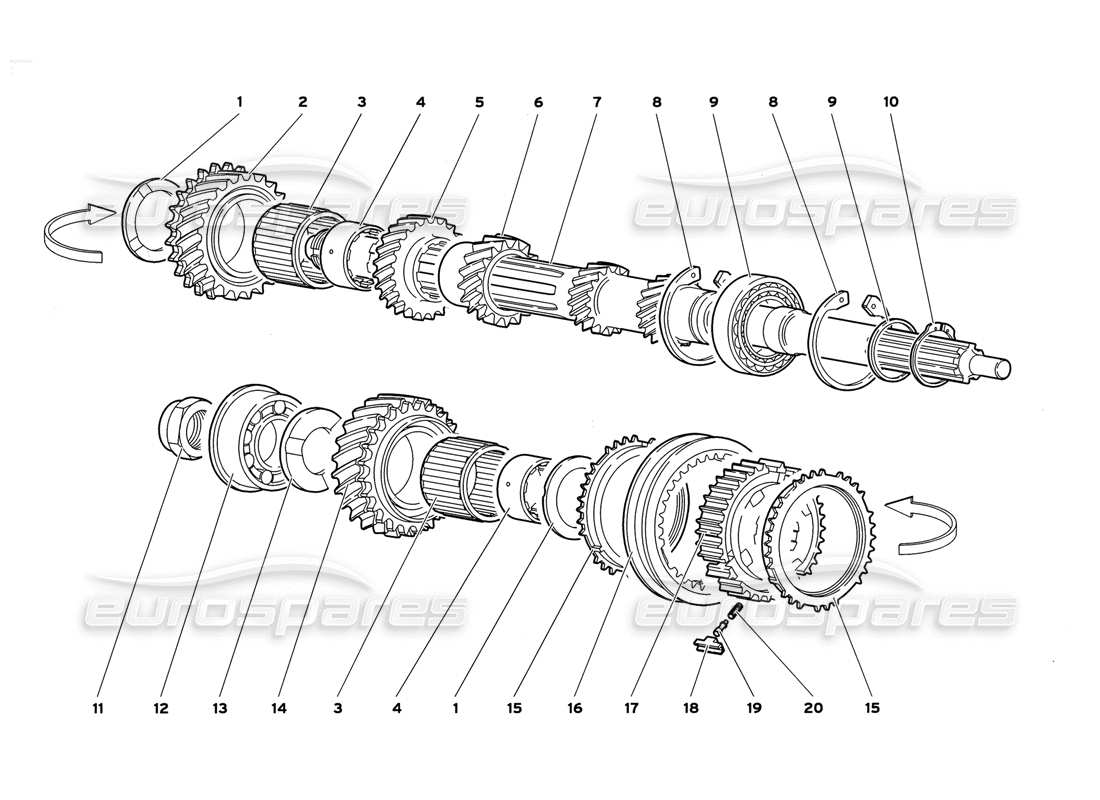 1 2 3 4 5 6 7 8 9 8 9 10

eurospares eurospares

eurospares eurospares

11 12 13 14 3 4 1 15 16 17 18 19 20 15