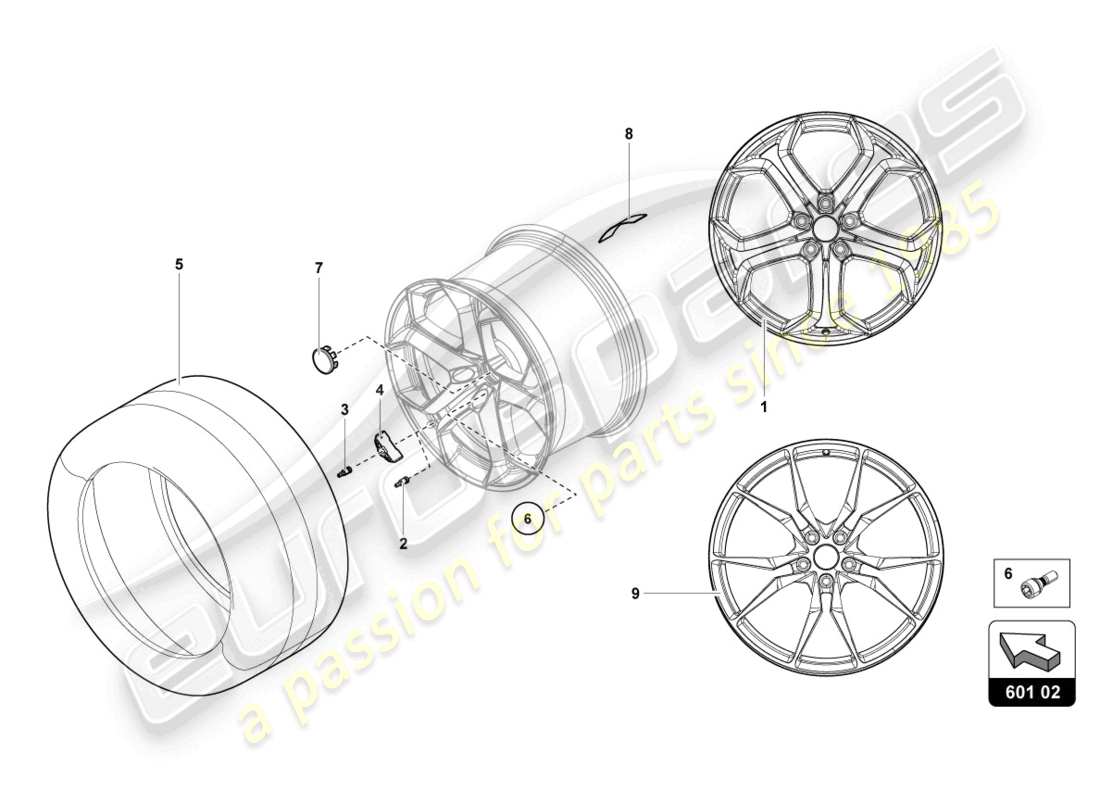 8
5
7
4
3
2
6
1
9
6
601 02
eurospares
a passion for parts since 1985