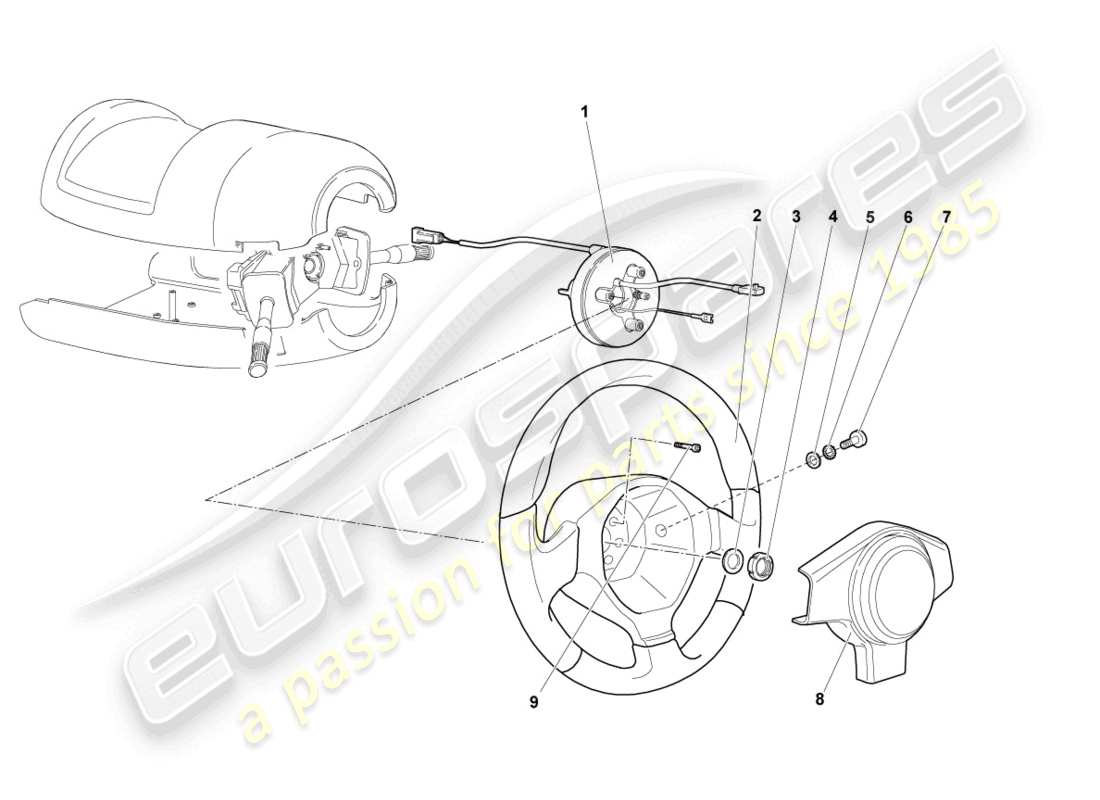 1
2
3
4
5
6
7
9
8
eurospares
a passion for parts since 1985