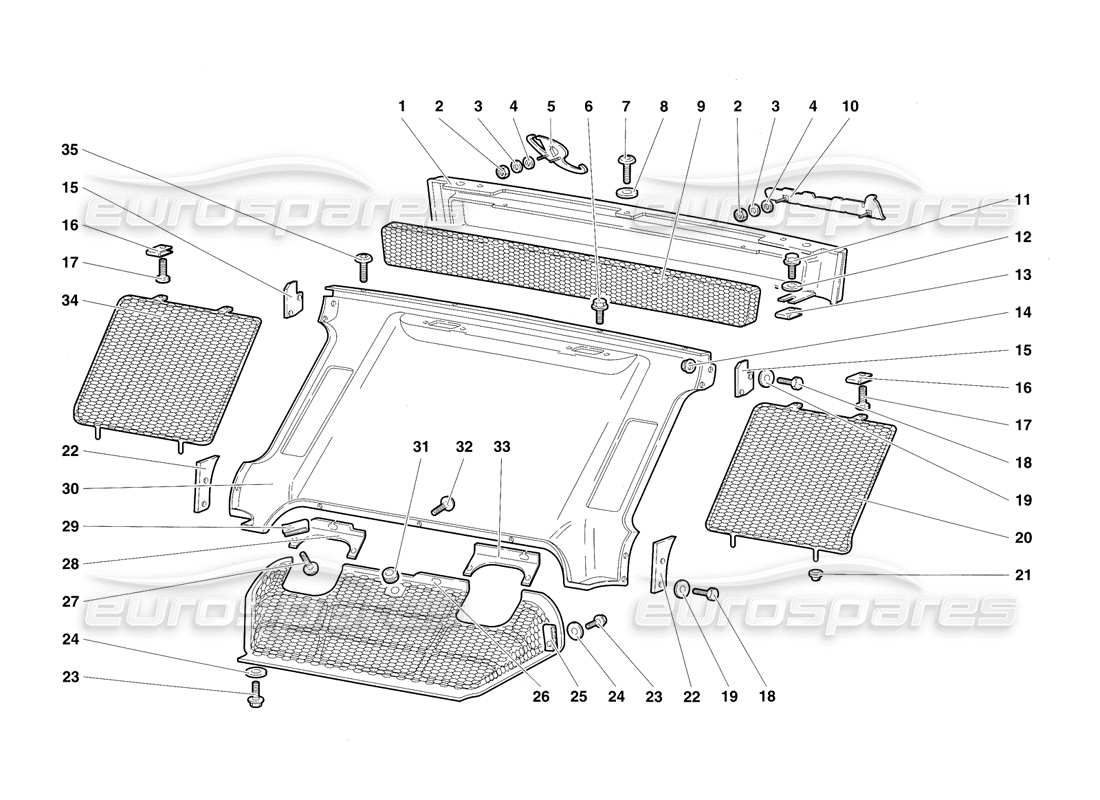 1 2 3 4 5 6 7 8 9 2 3 4 10

35

15

16

17

34

22

30

29

28

27

24

23

11

12

13

14

15

16

17

18

19

20

21

31 32 33

26 25 24 23 22 19 18

eurospares

eurospares

eurospares

eurospares