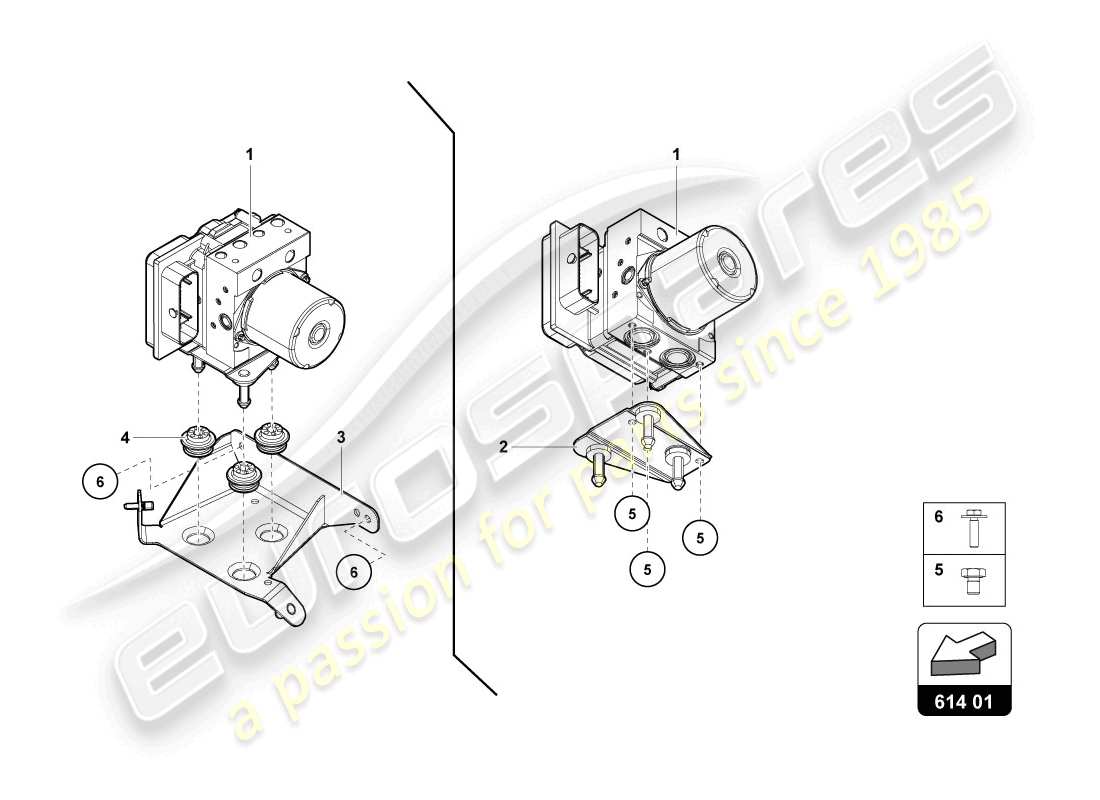 1
4
3
6
6
1
2
5
5
5
6
5
614 01
eurospares
a passion for parts since 1985