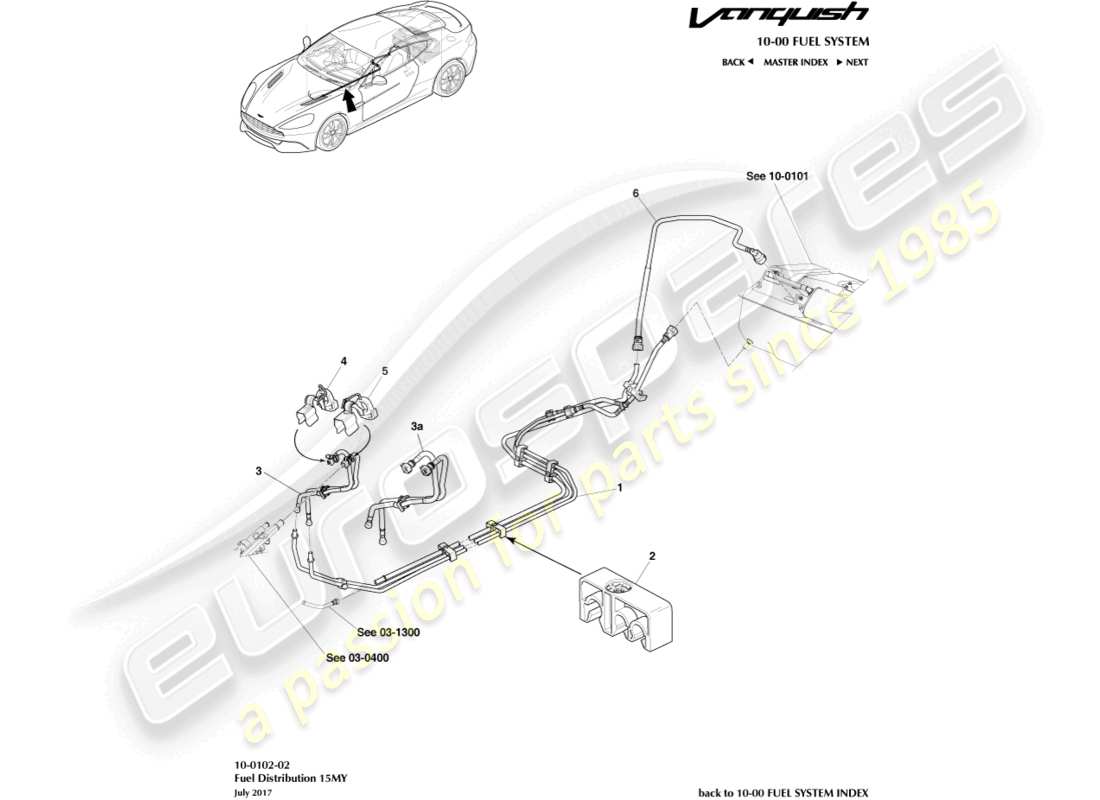 Vanquish
10-00 FUEL SYSTEM
BACK ◄ MASTER INDEX ► NEXT

See 10-0101
6
4
5
3a
3
1
2
See 03-1300
See 03-0400

eurospares
a passion for parts since 1985

10-0102-02
Fuel Distribution 15MY
July 2017

back to 10-00 FUEL SYSTEM INDEX